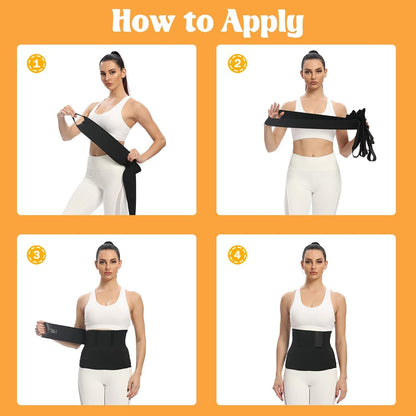 How to Apply

1

2

3

4